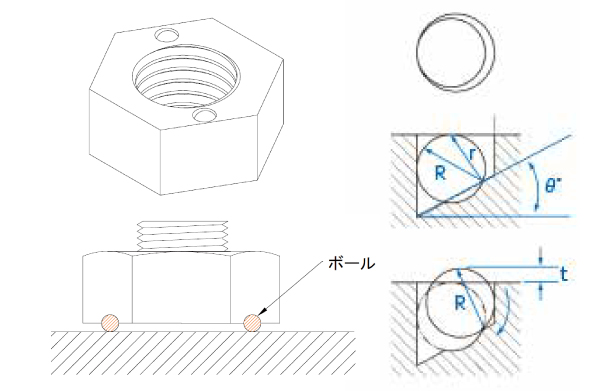 ボール

r

R

$\theta°$

t

R